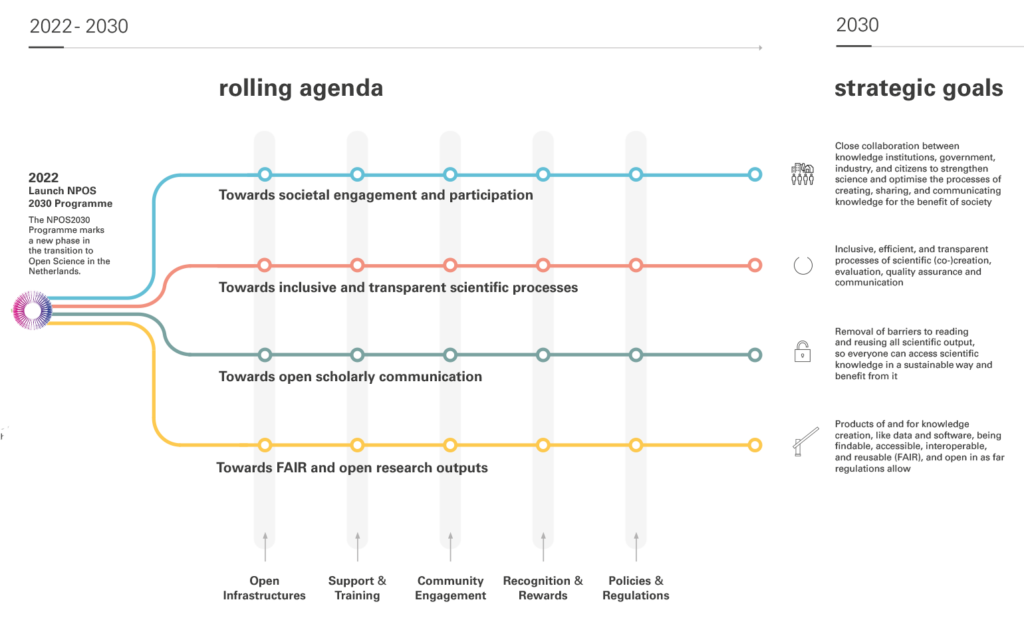 2022 - 2030

2030

rolling agenda

strategic goals

2022
Launch NPOS 2030 Programme

The NPOS2030 Programme marks a new phase in the transition to Open Science in the Netherlands.

Towards societal engagement and participation

Towards inclusive and transparent scientific processes

Towards open scholarly communication

Towards FAIR and open research outputs

Close collaboration between knowledge institutions, government, industry, and citizens to strengthen science and optimise the processes of creating, sharing, and communicating knowledge for the benefit of society

Inclusive, efficient, and transparent processes of scientific (co-)creation, evaluation, quality assurance and communication

Removal of barriers to reading and reusing all scientific output, so everyone can access scientific knowledge in a sustainable way and benefit from it

Products of and for knowledge creation, like data and software, being findable, accessible, interoperable, and reusable (FAIR), and open in as far regulations allow

Open Infrastructures

Support & Training

Community Engagement

Recognition & Rewards

Policies & Regulations